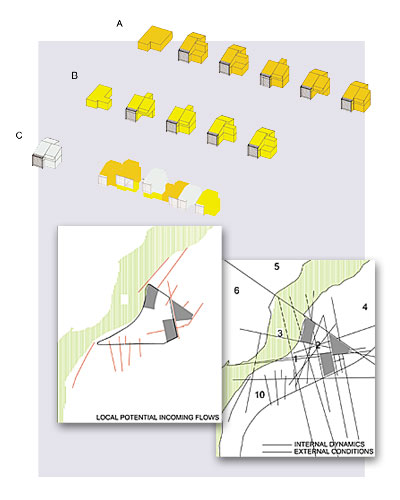 A

B

C

LOCAL POTENTIAL INCOMING FLOWS

5

6

4

3

2

1

10

INTERNAL DYNAMICS
EXTERNAL CONDITIONS